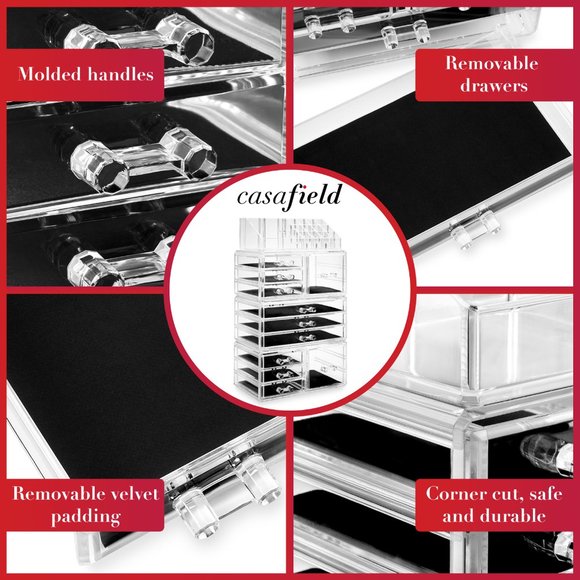 Molded handles

Removable drawers

casafield

Removable velvet padding

Corner cut, safe and durable